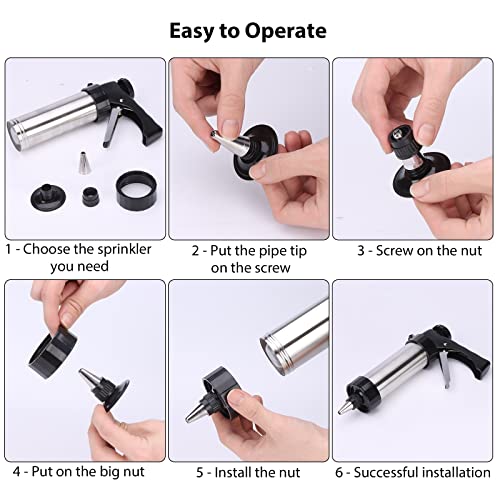 Easy to Operate

1 - Choose the sprinkler you need

2 - Put the pipe tip on the screw

3 - Screw on the nut

4 - Put on the big nut

5 - Install the nut

6 - Successful installation