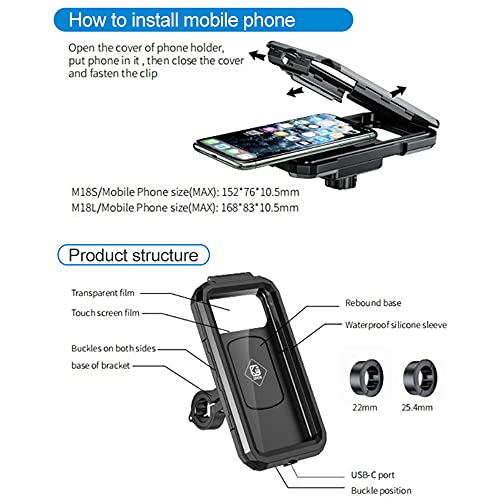 How to install mobile phone

Open the cover of phone holder, put phone in it , then close the cover and fasten the clip

M18S/Mobile Phone size(MAX): 152*76*10.5mm
M18L/Mobile Phone size(MAX): 168*83*10.5mm

Product structure

Transparent film
Touch screen film
Buckles on both sides
base of bracket
Rebound base
Waterproof silicone sleeve
22mm
25.4mm
USB-C port
Buckle position