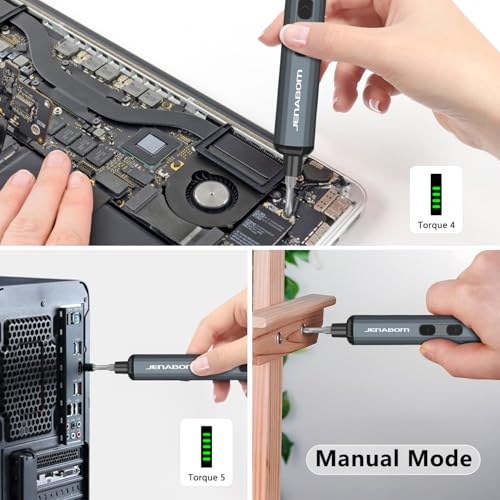 JENABOM

Torque 4

JENABOM

Torque 5

JENABOM

Manual Mode