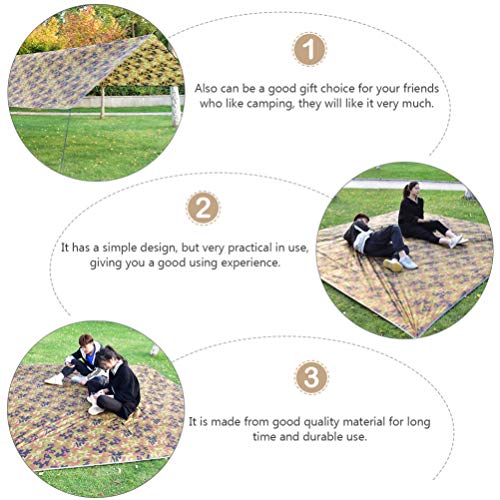 1

Also can be a good gift choice for your friends who like camping, they will like it very much.

2

It has a simple design, but very practical in use, giving you a good using experience.

3

It is made from good quality material for long time and durable use.