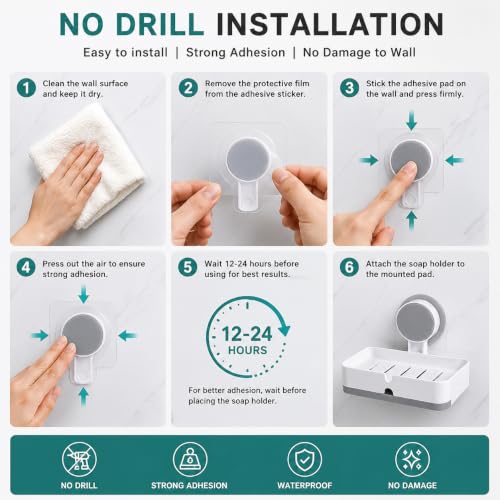 NO DRILL INSTALLATION

Easy to install | Strong Adhesion | No Damage to Wall

1 Clean the wall surface and keep it dry.

2 Remove the protective film from the adhesive sticker.

3 Stick the adhesive pad on the wall and press firmly.

4 Press out the air to ensure strong adhesion.

5 Wait 12-24 hours before using for best results.

12-24 HOURS

For better adhesion, wait before placing the soap holder.

6 Attach the soap holder to the mounted pad.

NO DRILL

STRONG ADHESION

WATERPROOF

NO DAMAGE