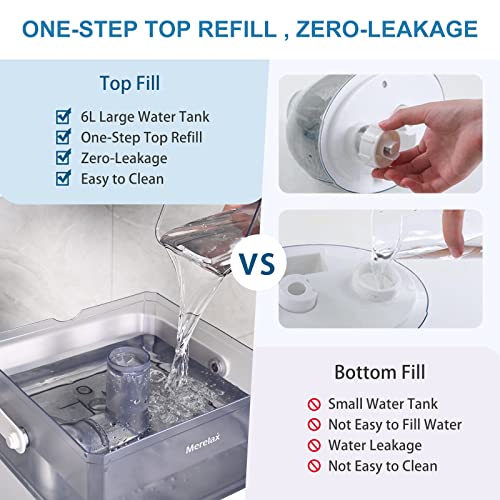 ONE-STEP TOP REFILL , ZERO-LEAKAGE

Top Fill

6L Large Water Tank
One-Step Top Refill
Zero-Leakage
Easy to Clean

VS

Merelax

Bottom Fill

Small Water Tank
Not Easy to Fill Water
Water Leakage
Not Easy to Clean