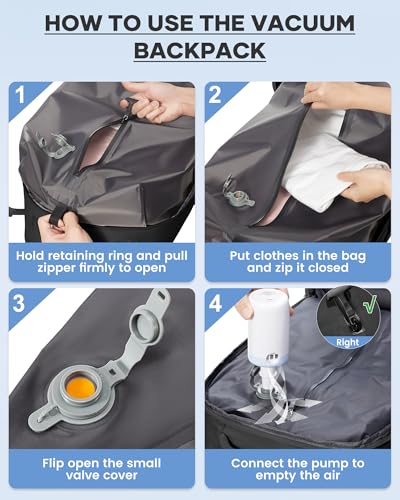 HOW TO USE THE VACUUM BACKPACK

1

Hold retaining ring and pull zipper firmly to open

2

Put clothes in the bag and zip it closed

3

Flip open the small valve cover

4

Right

Connect the pump to empty the air