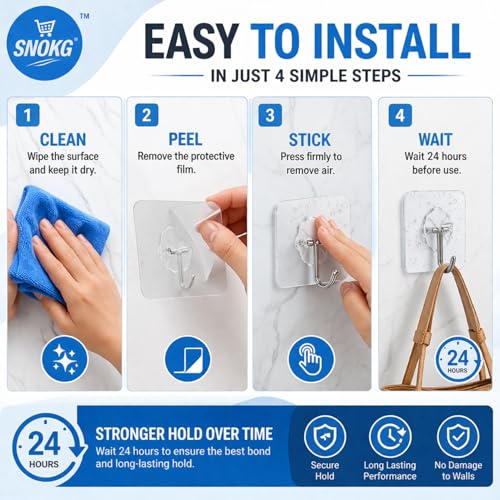 SNOKG™

EASY TO INSTALL

IN JUST 4 SIMPLE STEPS

1
CLEAN
Wipe the surface and keep it dry.

2
PEEL
Remove the protective film.

3
STICK
Press firmly to remove air.

4
WAIT
Wait 24 hours before use.

24 HOURS

24 HOURS

STRONGER HOLD OVER TIME
Wait 24 hours to ensure the best bond and long-lasting hold.

Secure Hold

Long Lasting Performance

No Damage to Walls