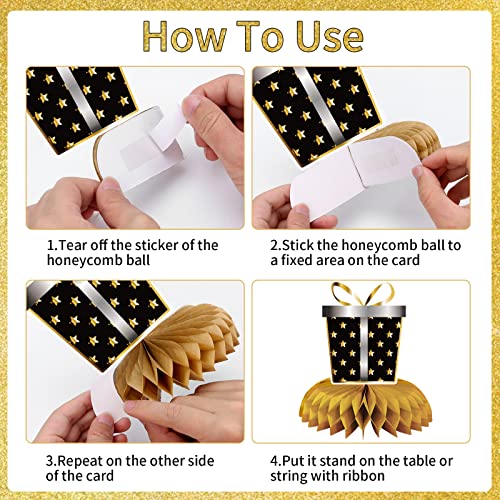 How To Use

1.Tear off the sticker of the honeycomb ball

2.Stick the honeycomb ball to a fixed area on the card

3.Repeat on the other side of the card

4.Put it stand on the table or string with ribbon