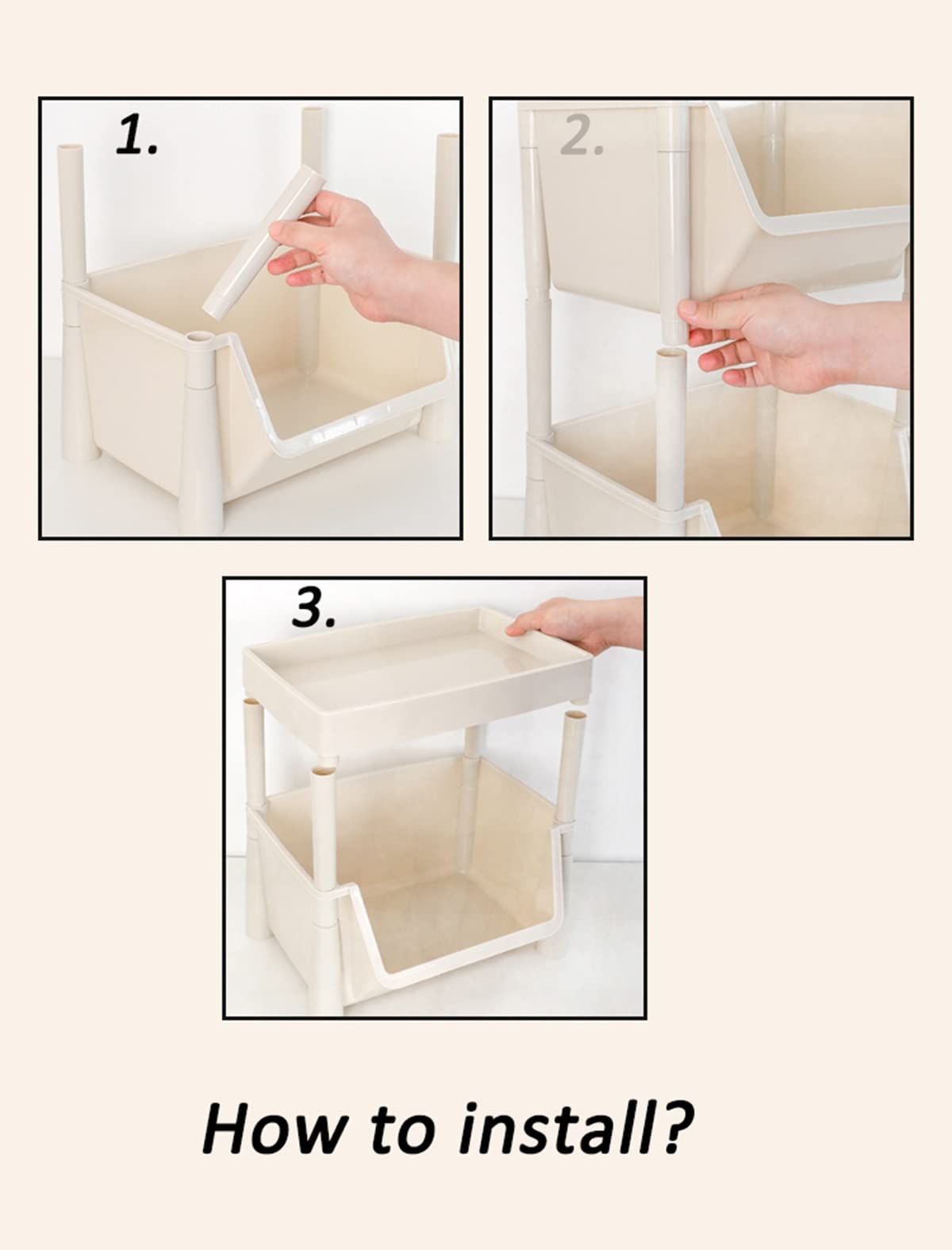 1.

2.

3.

How to install?