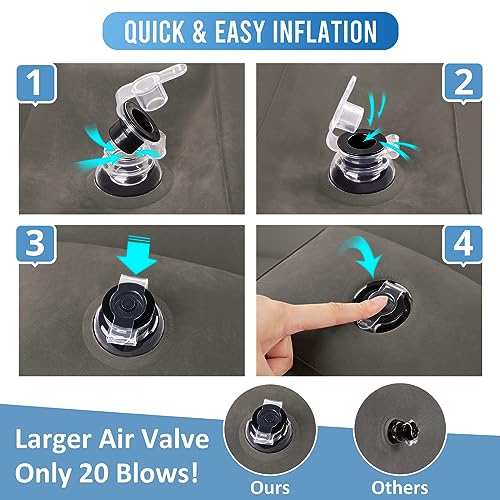 QUICK & EASY INFLATION

1

2

3

4

Larger Air Valve
Only 20 Blows!

Ours

Others