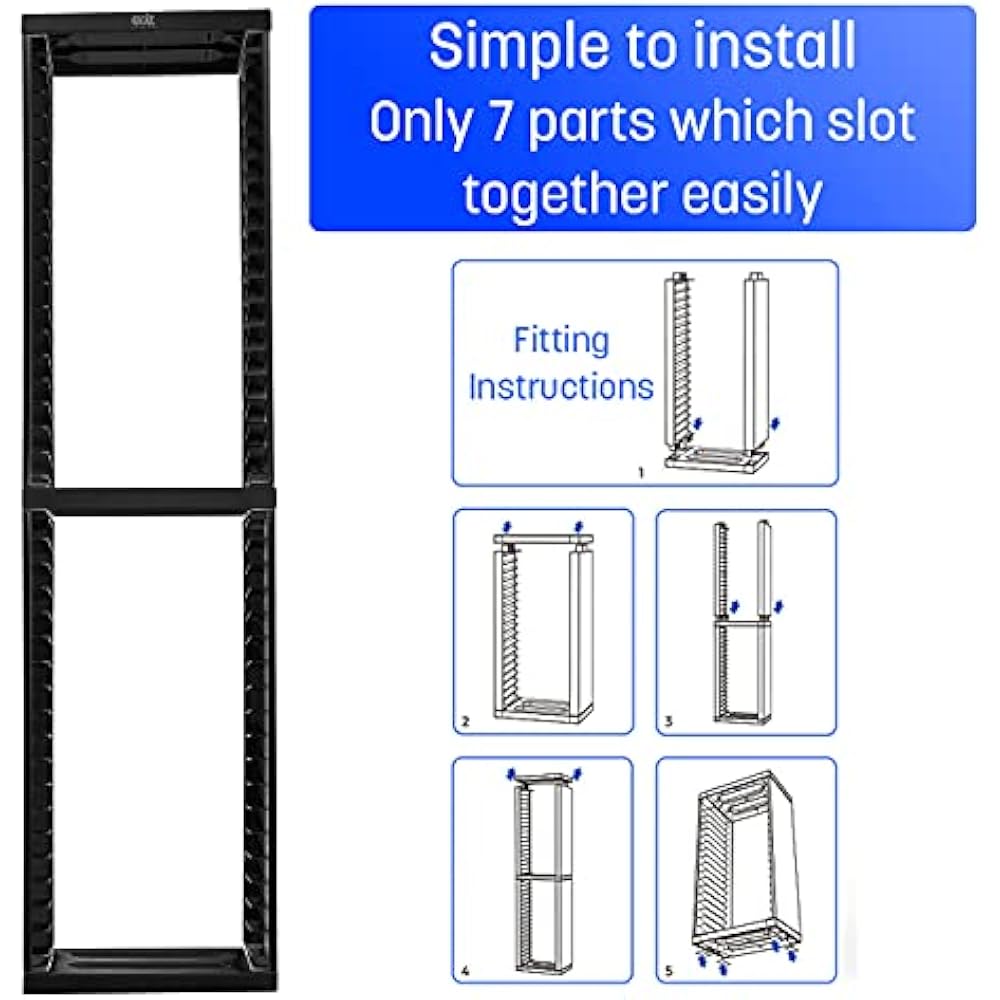 Simple to install
Only 7 parts which slot together easily

Fitting Instructions

1

2

3

4

5