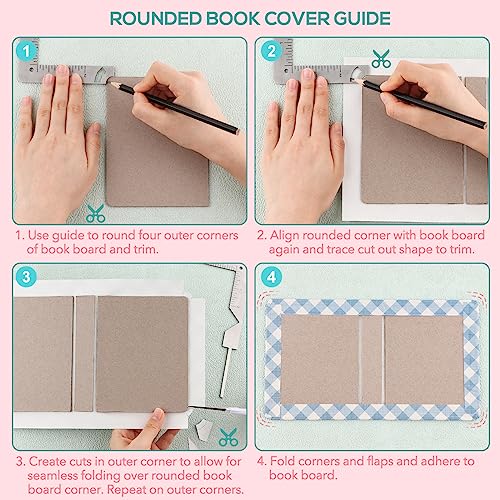 ROUNDED BOOK COVER GUIDE

1

1. Use guide to round four outer corners of book board and trim.

2

2. Align rounded corner with book board again and trace cut out shape to trim.

3

3. Create cuts in outer corner to allow for seamless folding over rounded book board corner. Repeat on outer corners.

4

4. Fold corners and flaps and adhere to book board.