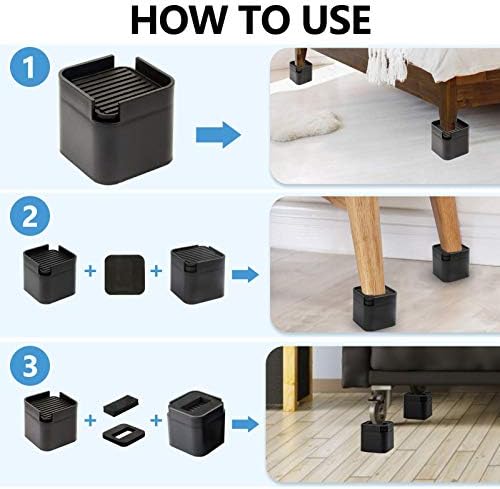 HOW TO USE

1

2

+ +

3

+ +