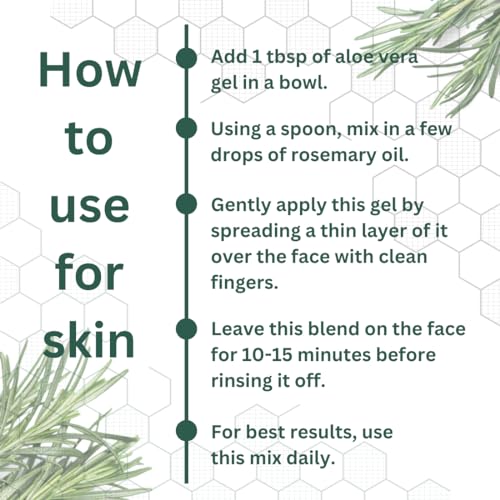 How to use for skin

Add 1 tbsp of aloe vera gel in a bowl.

Using a spoon, mix in a few drops of rosemary oil.

Gently apply this gel by spreading a thin layer of it over the face with clean fingers.

Leave this blend on the face for 10-15 minutes before rinsing it off.

For best results, use this mix daily.