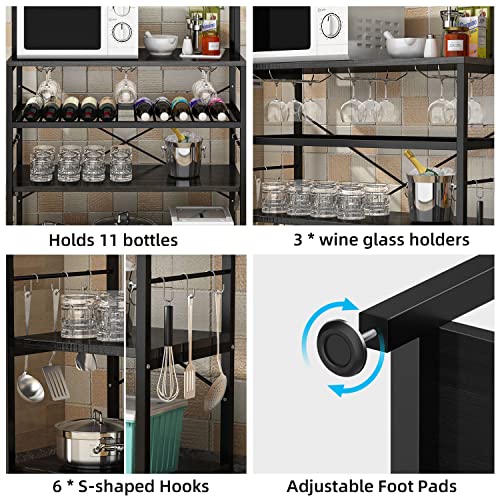 Holds 11 bottles

3 * wine glass holders

6 * S-shaped Hooks

Adjustable Foot Pads