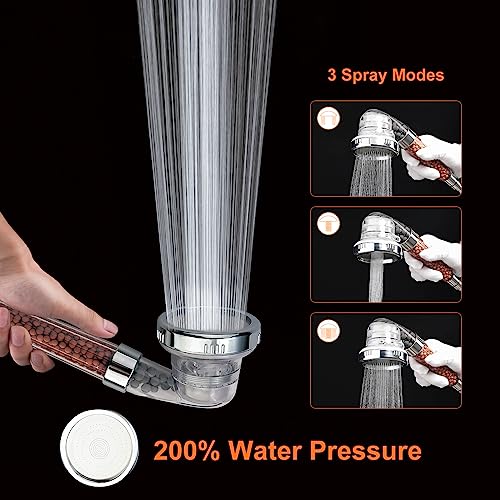 3 Spray Modes

200% Water Pressure