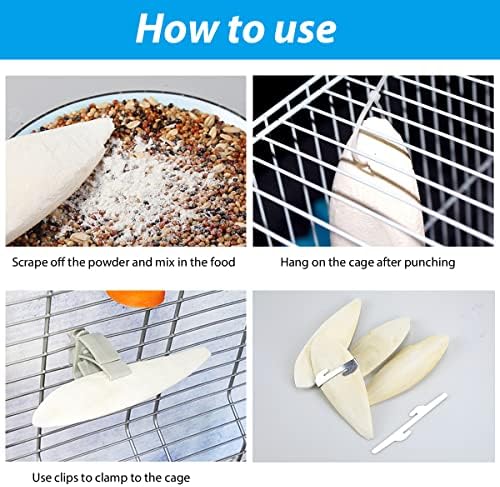 How to use

Scrape off the powder and mix in the food

Hang on the cage after punching

Use clips to clamp to the cage