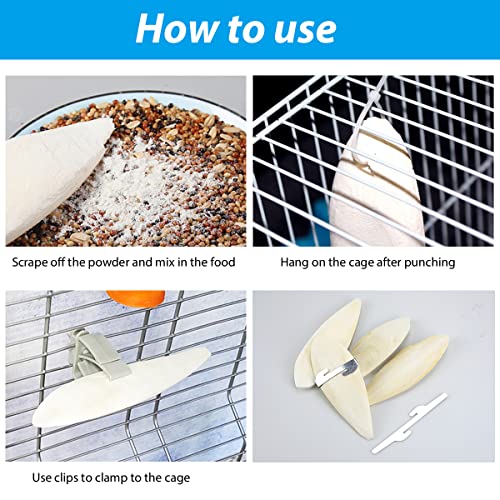 How to use

Scrape off the powder and mix in the food

Hang on the cage after punching

Use clips to clamp to the cage