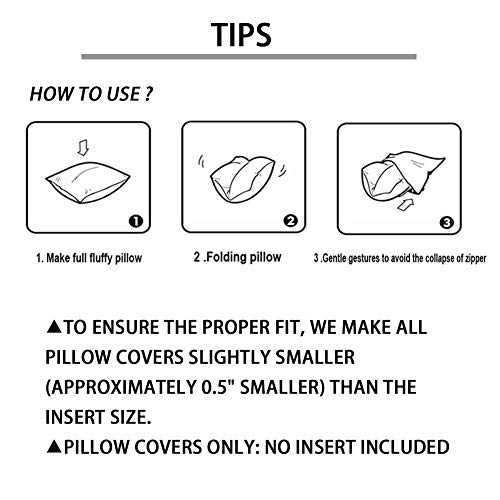 TIPS

HOW TO USE ?

❶

❷

❸

1. Make full fluffy pillow

2 .Folding pillow

3 .Gentle gestures to avoid the collapse of zipper

▲TO ENSURE THE PROPER FIT, WE MAKE ALL PILLOW COVERS SLIGHTLY SMALLER (APPROXIMATELY 0.5" SMALLER) THAN THE INSERT SIZE.

▲PILLOW COVERS ONLY: NO INSERT INCLUDED