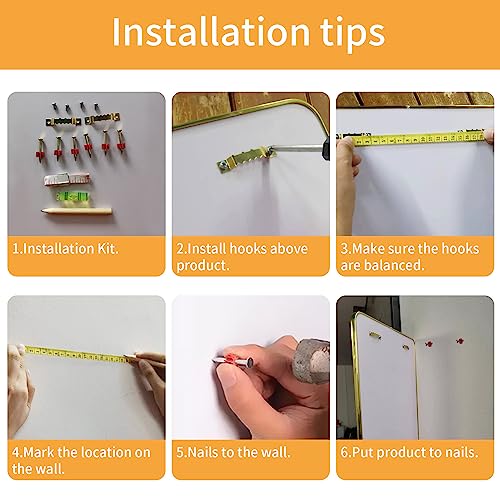 Installation tips

1.Installation Kit.

2.Install hooks above product.

3.Make sure the hooks are balanced.

4.Mark the location on the wall.

5.Nails to the wall.

6.Put product to nails.