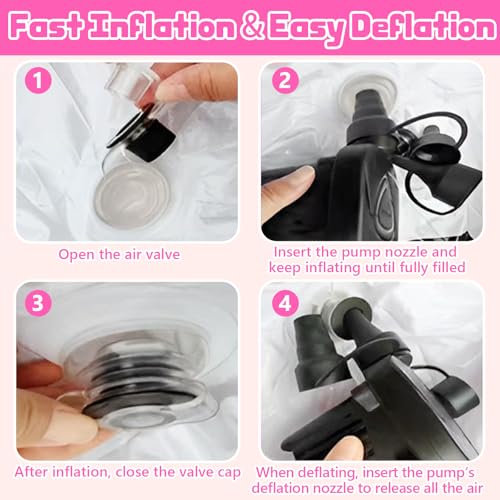 Fast Inflation & Easy Deflation

1

Open the air valve

2

Insert the pump nozzle and keep inflating until fully filled

3

After inflation, close the valve cap

4

When deflating, insert the pump's deflation nozzle to release all the air