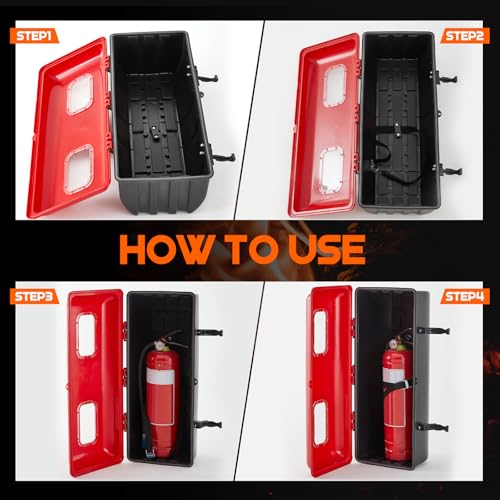 STEP1

STEP2

HOW TO USE

STEP3

STEP4