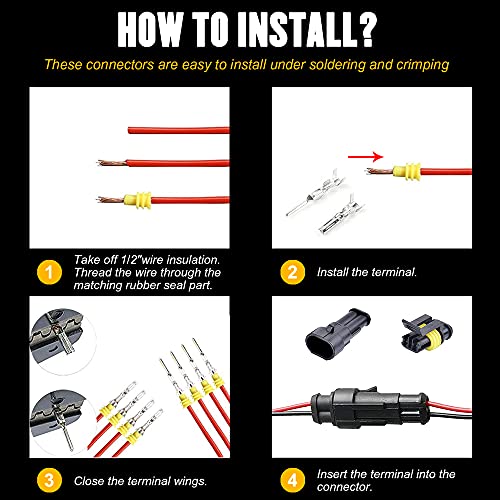 HOW TO INSTALL?

These connectors are easy to install under soldering and crimping

1 Take off 1/2"wire insulation. Thread the wire through the matching rubber seal part.

2 Install the terminal.

3 Close the terminal wings.

4 Insert the terminal into the connector.