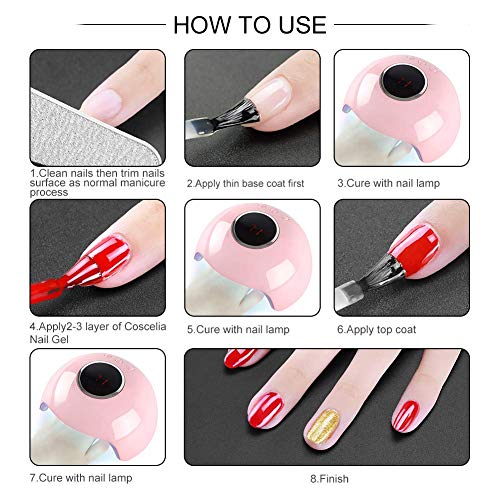 HOW TO USE

1.Clean nails then trim nails surface as normal manicure process

2.Apply thin base coat first

3.Cure with nail lamp

4.Apply2-3 layer of Coscelia Nail Gel

5.Cure with nail lamp

6.Apply top coat

7.Cure with nail lamp

8.Finish