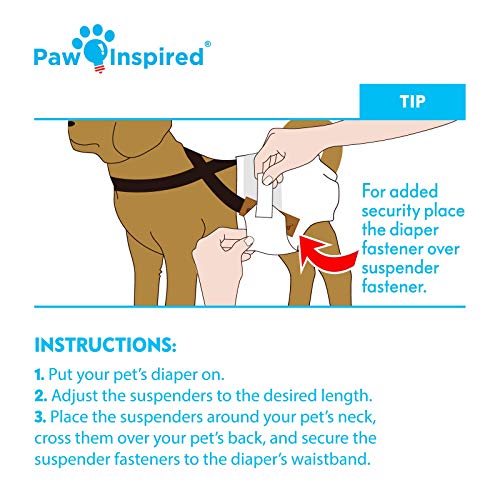 Paw Inspired®

TIP

For added security place the diaper fastener over suspender fastener.

INSTRUCTIONS:

1. Put your pet's diaper on.
2. Adjust the suspenders to the desired length.
3. Place the suspenders around your pet's neck, cross them over your pet's back, and secure the suspender fasteners to the diaper's waistband.