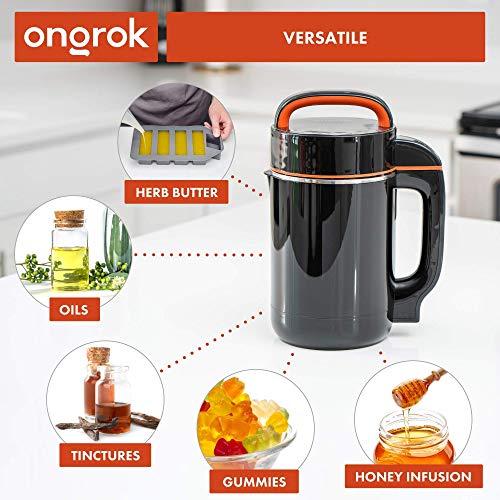 ongrok

VERSATILE

HERB BUTTER

OILS

TINCTURES

GUMMIES

HONEY INFUSION