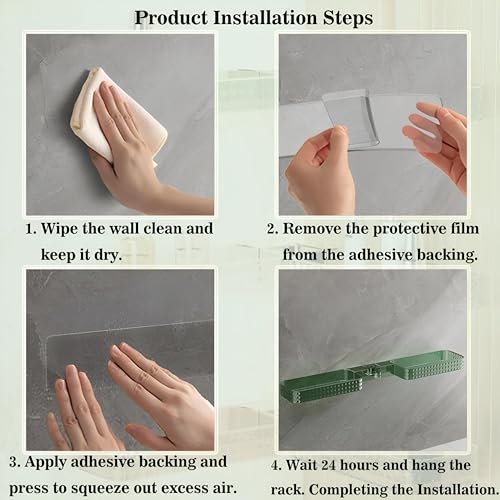 Product Installation Steps

1. Wipe the wall clean and keep it dry.

2. Remove the protective film from the adhesive backing.

3. Apply adhesive backing and press to squeeze out excess air.

4. Wait 24 hours and hang the rack. Completing the Installation.