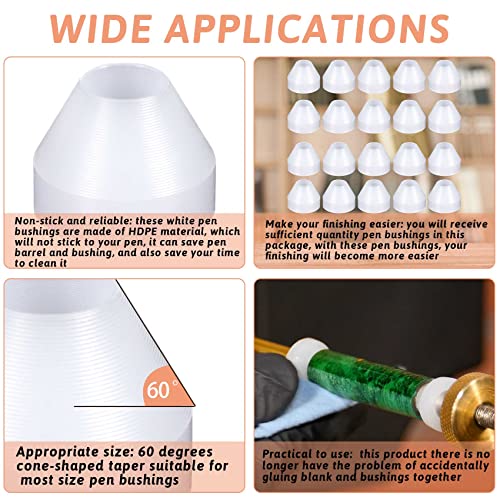 WIDE APPLICATIONS

Non-stick and reliable: these white pen bushings are made of HDPE material, which will not stick to your pen, it can save pen barrel and bushing, and also save your time to clean it

Make your finishing easier: you will receive sufficient quantity pen bushings in this package, with these pen bushings, your finishing will become more easier

60°

Appropriate size: 60 degrees cone-shaped taper suitable for most size pen bushings

Practical to use: this product there is no longer have the problem of accidentally gluing blank and bushings together