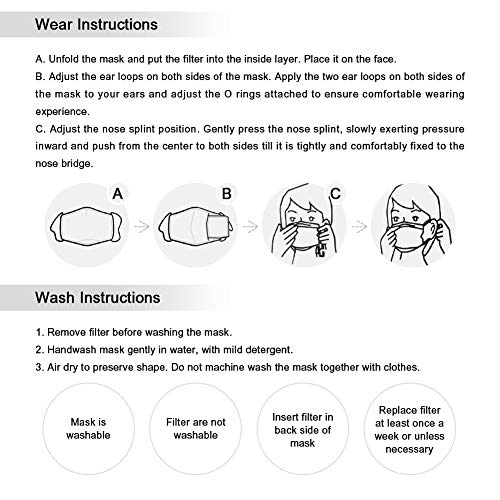 Wear Instructions

A. Unfold the mask and put the filter into the inside layer. Place it on the face.
B. Adjust the ear loops on both sides of the mask. Apply the two ear loops on both sides of the mask to your ears and adjust the O rings attached to ensure comfortable wearing experience.
C. Adjust the nose splint position. Gently press the nose splint, slowly exerting pressure inward and push from the center to both sides till it is tightly and comfortably fixed to the nose bridge.

A

B

C

Wash Instructions

1. Remove filter before washing the mask.
2. Handwash mask gently in water, with mild detergent.
3. Air dry to preserve shape. Do not machine wash the mask together with clothes.

Mask is washable

Filter are not washable

Insert filter in back side of mask

Replace filter at least once a week or unless necessary