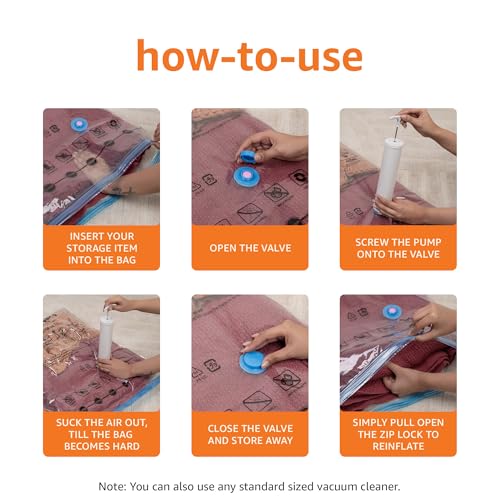 how-to-use

INSERT YOUR STORAGE ITEM INTO THE BAG

OPEN THE VALVE

SCREW THE PUMP ONTO THE VALVE

SUCK THE AIR OUT, TILL THE BAG BECOMES HARD

CLOSE THE VALVE AND STORE AWAY

SIMPLY PULL OPEN THE ZIP LOCK TO REINFLATE

Note: You can also use any standard sized vacuum cleaner.