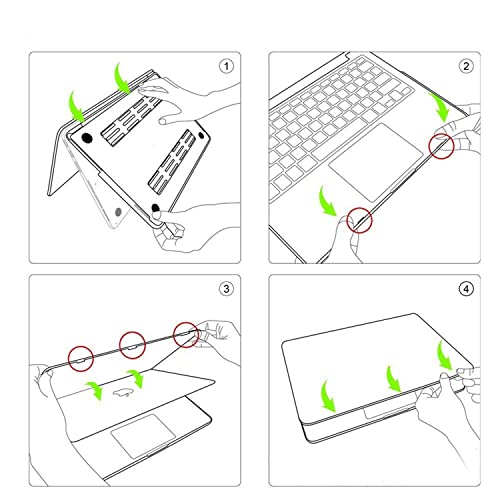 1

2

3

4