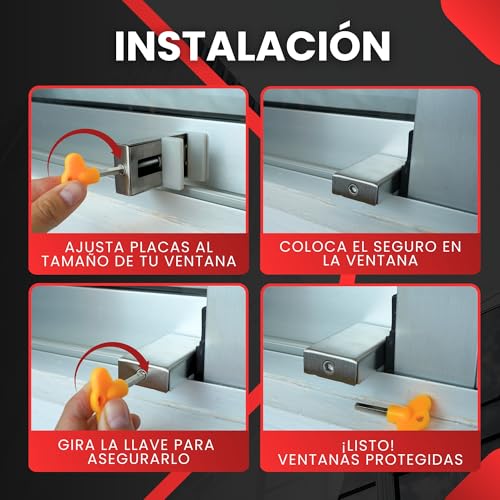 INSTALACIÓN

AJUSTA PLACAS AL TAMAÑO DE TU VENTANA

COLOCA EL SEGURO EN LA VENTANA

GIRA LA LLAVE PARA ASEGURARLO

¡LISTO! VENTANAS PROTEGIDAS