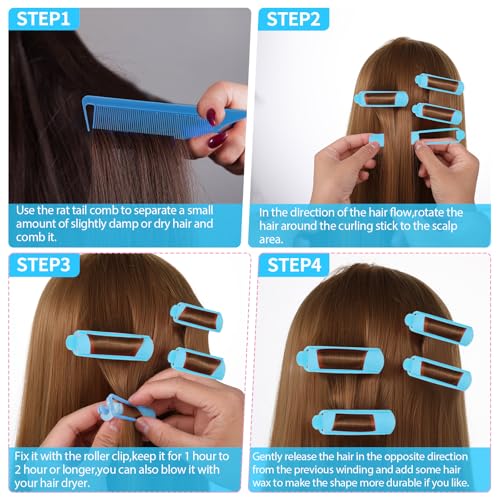 STEP1

Use the rat tail comb to separate a small amount of slightly damp or dry hair and comb it.

STEP2

In the direction of the hair flow,rotate the hair around the curling stick to the scalp area.

STEP3

Fix it with the roller clip,keep it for 1 hour to 2 hour or longer,you can also blow it with your hair dryer.

STEP4

Gently release the hair in the opposite direction from the previous winding and add some hair wax to make the shape more durable if you like.