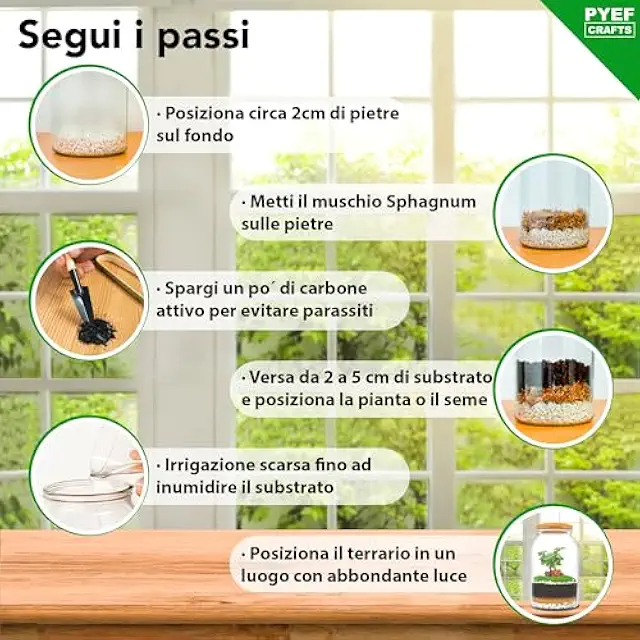 Segui i passi

PYEF CRAFTS

· Posiziona circa 2cm di pietre sul fondo

· Metti il muschio Sphagnum sulle pietre

· Spargi un po´ di carbone attivo per evitare parassiti

· Versa da 2 a 5 cm di substrato e posiziona la pianta o il seme

· Irrigazione scarsa fino ad inumidire il substrato

· Posiziona il terrario in un luogo con abbondante luce