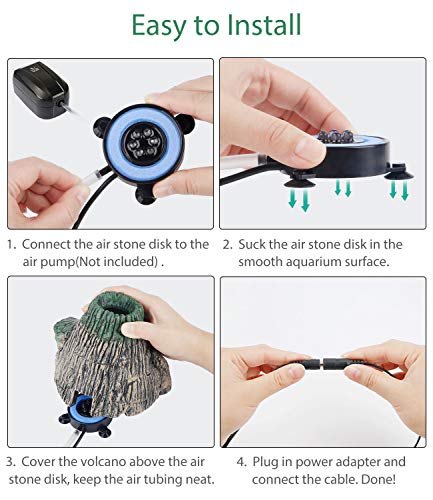 Easy to Install

1. Connect the air stone disk to the air pump(Not included) .

2. Suck the air stone disk in the smooth aquarium surface.

3. Cover the volcano above the air stone disk, keep the air tubing neat.

4. Plug in power adapter and connect the cable. Done!