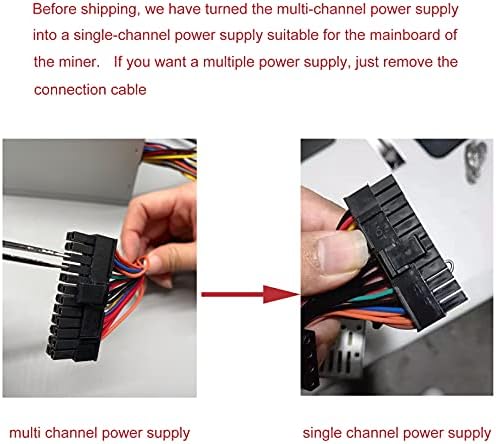 Before shipping, we have turned the multi-channel power supply into a single-channel power supply suitable for the mainboard of the miner. If you want a multiple power supply, just remove the connection cable

multi channel power supply

single channel power supply