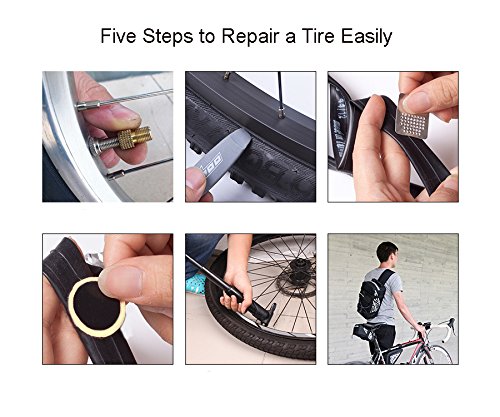 Five Steps to Repair a Tire Easily