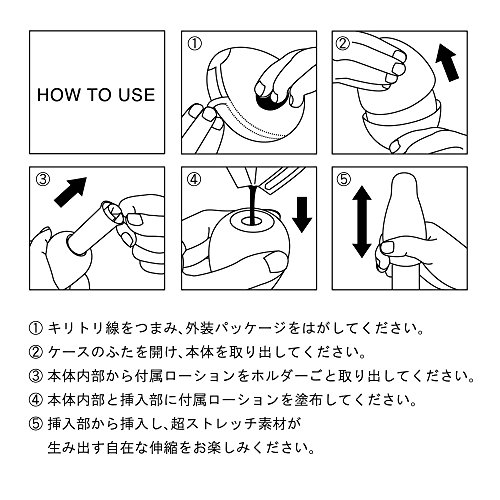 HOW TO USE

①

②

③

④

⑤

① キリトリ線をつまみ、外装パッケージをはがしてください。

② ケースのふたを開け、本体を取り出してください。

③ 本体内部から付属ローションをホルダーごと取り出してください。

④ 本体内部と挿入部に付属ローションを塗布してください。

⑤ 挿入部から挿入し、超ストレッチ素材が生み出す自在な伸縮をお楽しみください。