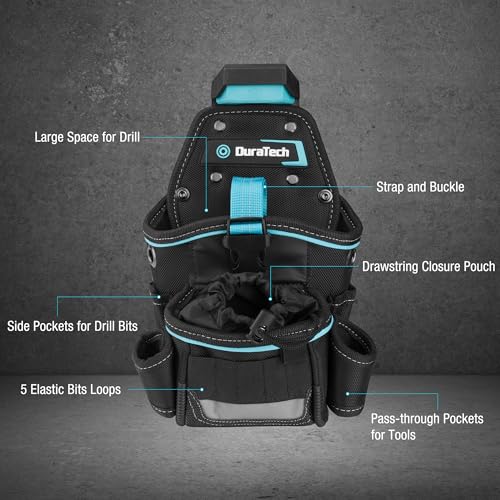 Large Space for Drill

DuraTech

Strap and Buckle

Drawstring Closure Pouch

Side Pockets for Drill Bits

5 Elastic Bits Loops

Pass-through Pockets for Tools