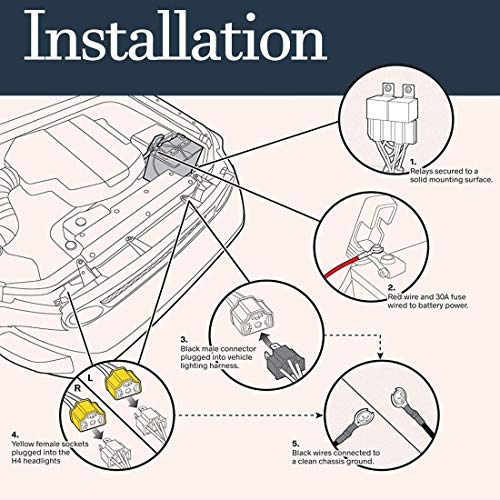 Installation

1.
Relays secured to a solid mounting surface.

2.
Red wire and 30A fuse wired to battery power.

3.
Black male connector plugged into vehicle lighting harness.

R
L

4.
Yellow female sockets plugged into the H4 headlights

5.
Black wires connected to a clean chassis ground.