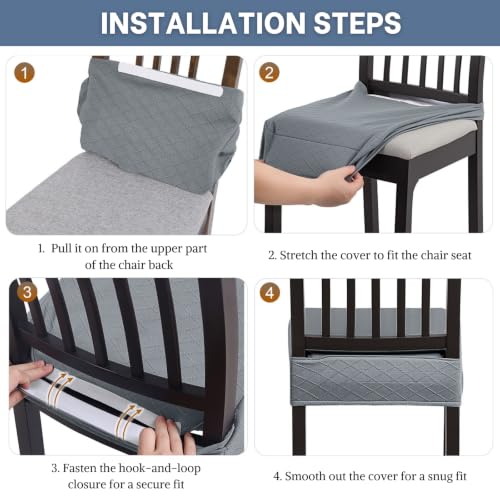 INSTALLATION STEPS

1

2

1. Pull it on from the upper part of the chair back

2. Stretch the cover to fit the chair seat

3

4

3. Fasten the hook-and-loop closure for a secure fit

4. Smooth out the cover for a snug fit