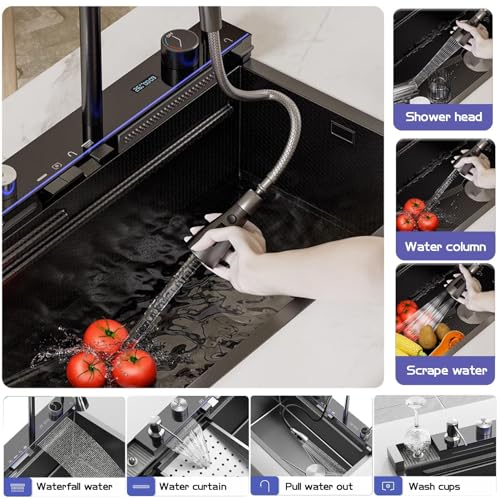 Shower head

Water column

Scrape water

Waterfall water

Water curtain

Pull water out

Wash cups