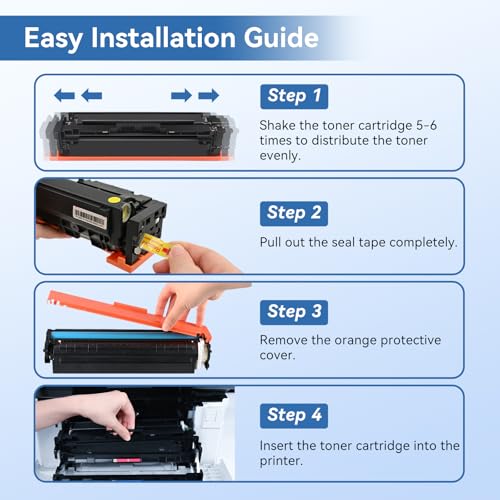 Easy Installation Guide

Step 1

Shake the toner cartridge 5-6 times to distribute the toner evenly.

Step 2

Pull out the seal tape completely.

Step 3

Remove the orange protective cover.

Step 4

Insert the toner cartridge into the printer.