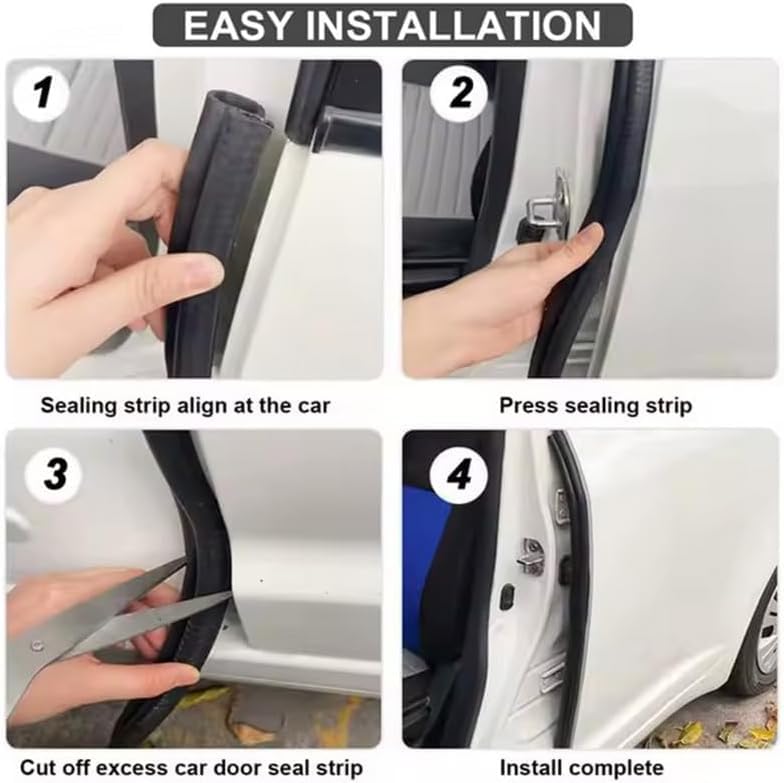 EASY INSTALLATION

1

Sealing strip align at the car

2

Press sealing strip

3

Cut off excess car door seal strip

4

Install complete