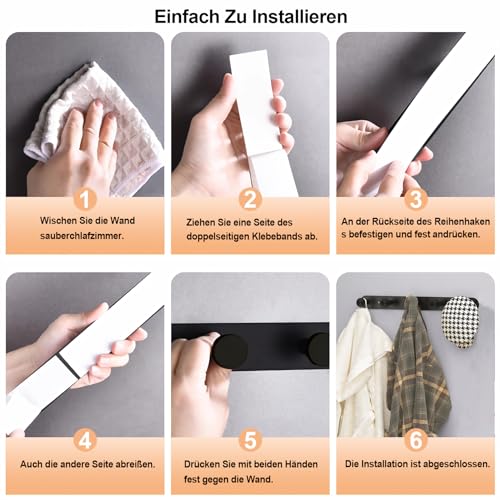 Einfach Zu Installieren

1
Wischen Sie die Wand sauberchlafzimmer.

2
Ziehen Sie eine Seite des doppelseitigen Klebebands ab.

3
An der Rückseite des Reihenhaken s befestigen und fest andrücken.

4
Auch die andere Seite abreißen.

5
Drücken Sie mit beiden Händen fest gegen die Wand.

6
Die Installation ist abgeschlossen.