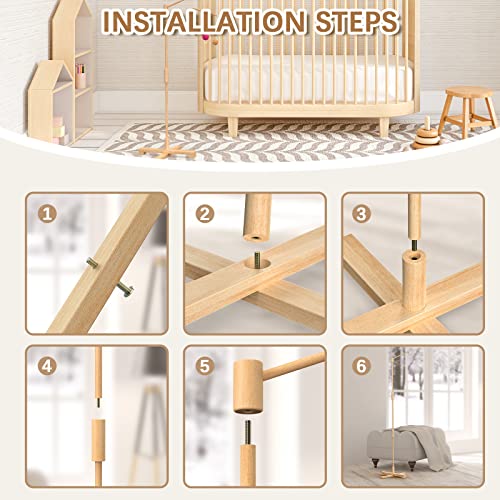 INSTALLATION STEPS

1

2

3

4

5

6