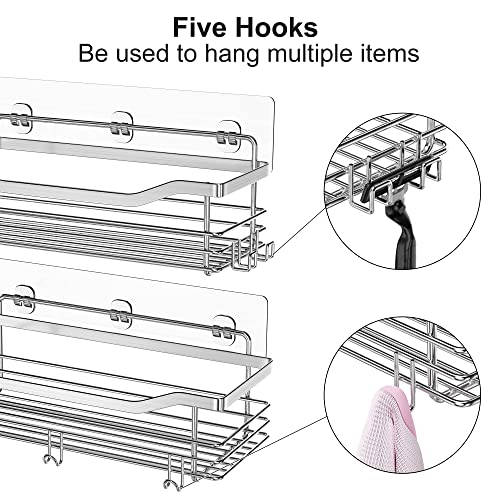 Five Hooks
Be used to hang multiple items