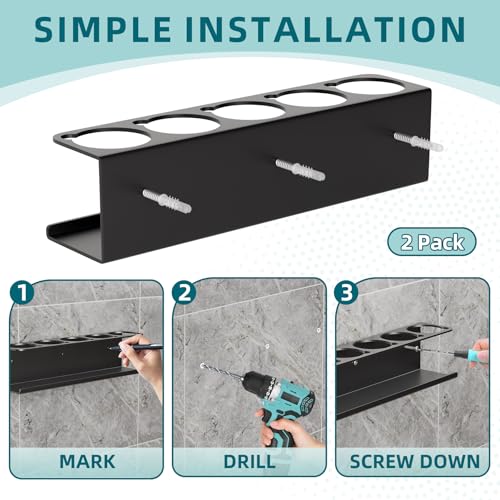 SIMPLE INSTALLATION

2 Pack

1
MARK

2
DRILL

3
SCREW DOWN