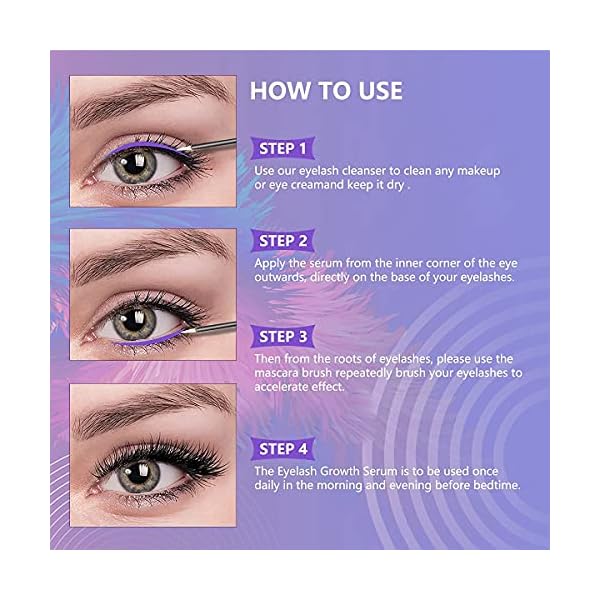 HOW TO USE

STEP 1

Use our eyelash cleanser to clean any makeup or eye creamand keep it dry .

STEP 2

Apply the serum from the inner corner of the eye outwards, directly on the base of your eyelashes.

STEP 3

Then from the roots of eyelashes, please use the mascara brush repeatedly brush your eyelashes to accelerate effect.

STEP 4

The Eyelash Growth Serum is to be used once daily in the morning and evening before bedtime.